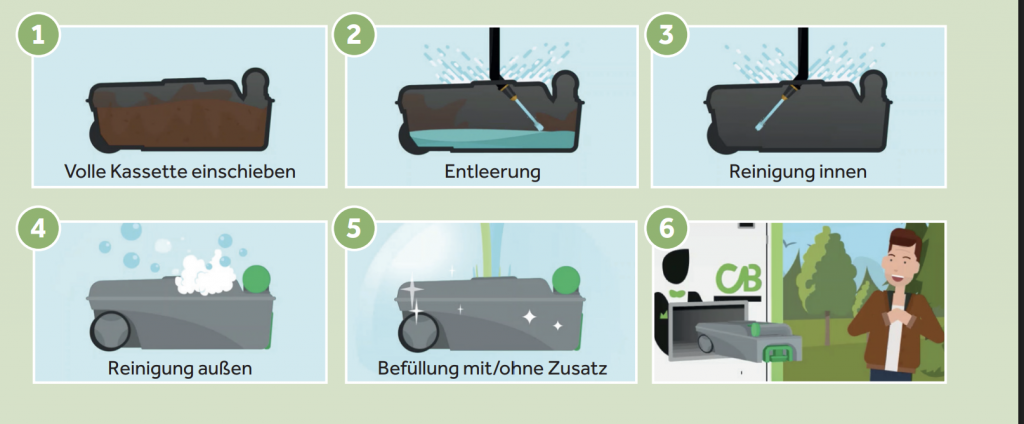 1
Volle Kassette einschieben

2
Entleerung

3
Reinigung innen

4
Reinigung außen

5
Befüllung mit/ohne Zusatz

6
CB